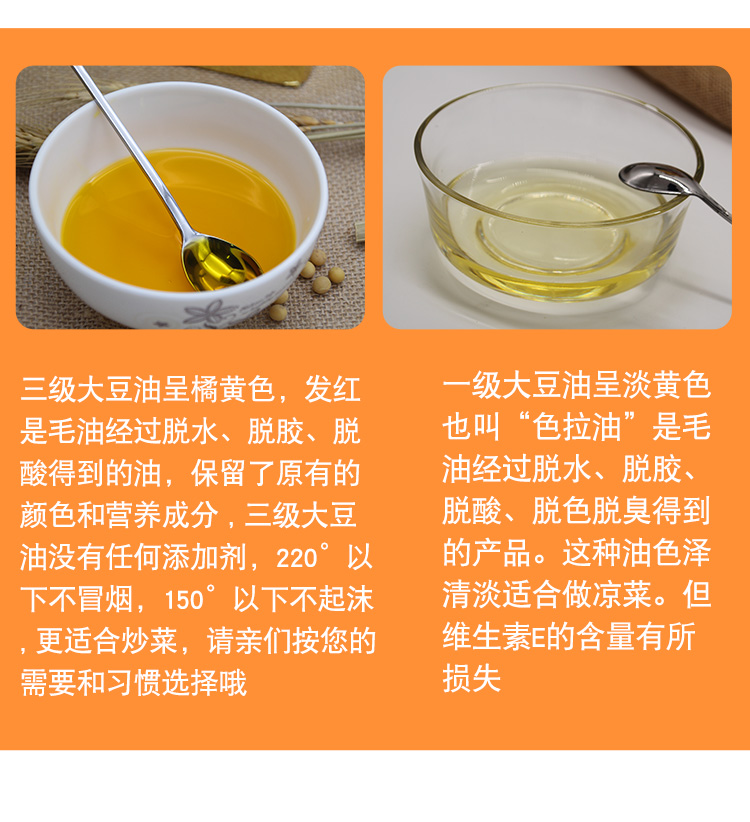 三级大豆油呈橘黄色，发红是毛油经过脱水、脱胶、脱酸得到的油，保留了原有的颜色和营养成分，三级大豆油没有任何添加剂，220°以下不冒烟，150°以下不起沫，更适合炒菜，请亲们按您的需要和习惯选择哦

一级大豆油呈淡黄色也叫“色拉油”是毛油经过脱水、脱胶、脱酸、脱色脱臭得到的产品。这种油色泽清淡适合做凉菜。但维生素E的含量有所损失