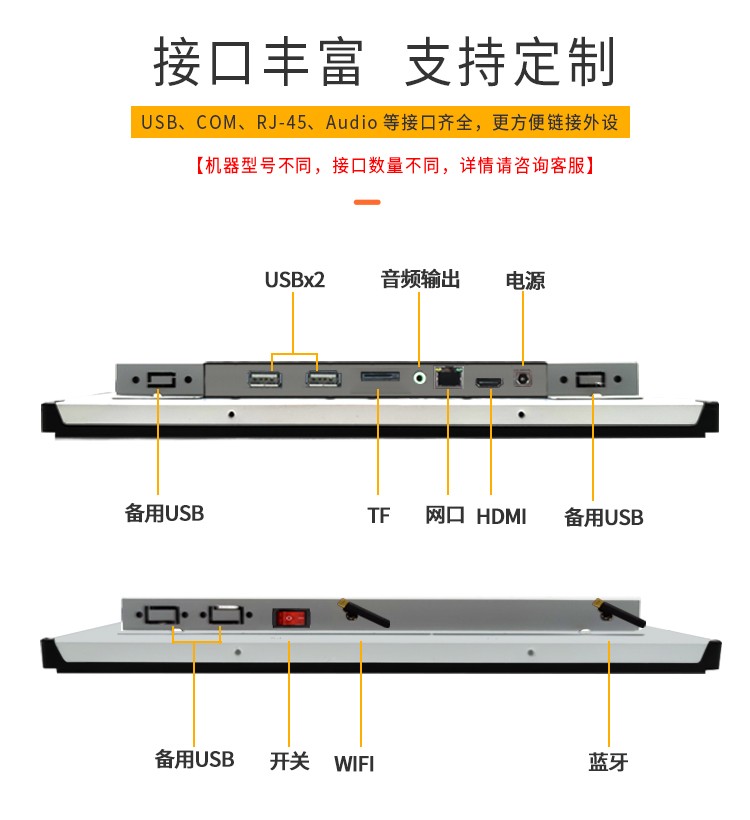 接口丰富 支持定制

USB、COM、RJ-45、Audio 等接口齐全，更方便链接外设

【机器型号不同，接口数量不同，详情请咨询客服】

USBx2 音频输出 电源

备用USB TF 网口 HDMI 备用USB

备用USB 开关 WIFI 蓝牙